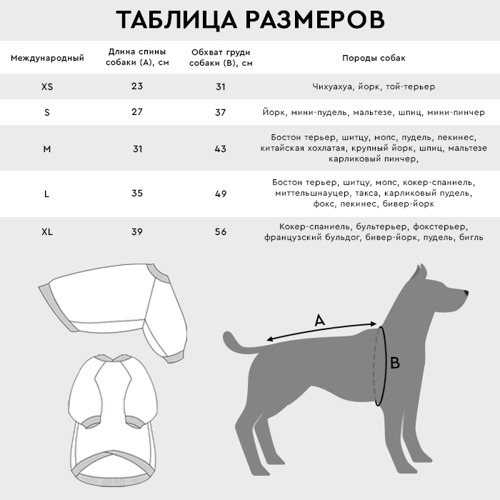 ТАБЛИЦА РАЗМЕРОВ

| Международный | Длина спины собаки (А), см | Обхват груди собаки (В), см | Породы собак |
|---|---|---|---|
| XS | 23 | 31 | Чихуахуа, йорк, той-терьер |
| S | 27 | 37 | Йорк, мини-пудель, мальтезе, шпиц, мини-пинчер |
| M | 31 | 43 | Бостон терьер, шитцу, мопс, пудель, пекинес, китайская хохлатая, крупный йорк, шпиц, мальтезе карликовый пинчер, |
| L | 35 | 49 | Бостон терьер, шитцу, мопс, кокер-спаниель, миттельшнауцер, такса, карликовый пудель, фокс, пекинес, бивер-йорк |
| XL | 39 | 56 | Кокер-спаниель, бультерьер, фокстерьер, французский бульдог, бивер-йорк, пудель, бигль |

A

B